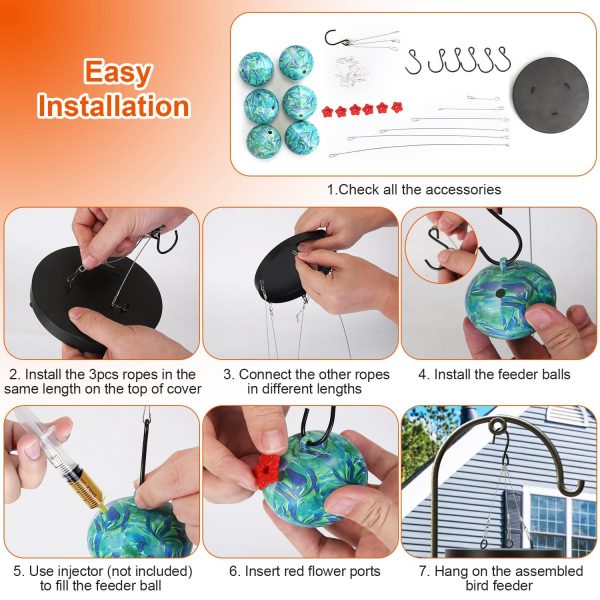 Easy Installation

1.Check all the accessories

2. Install the 3pcs ropes in the same length on the top of cover

3. Connect the other ropes in different lengths

4. Install the feeder balls

5. Use injector (not included) to fill the feeder ball

6. Insert red flower ports

7. Hang on the assembled bird feeder